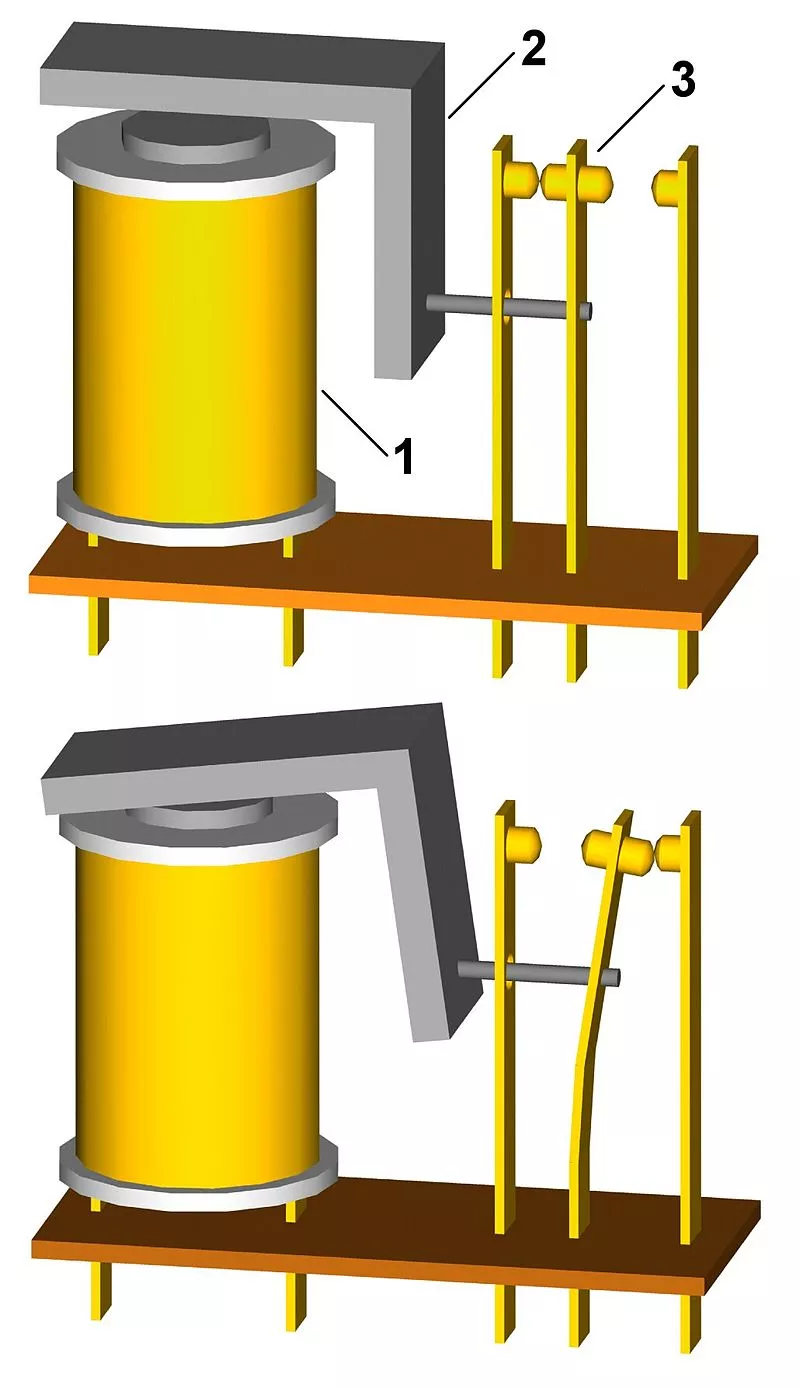 2
3
1